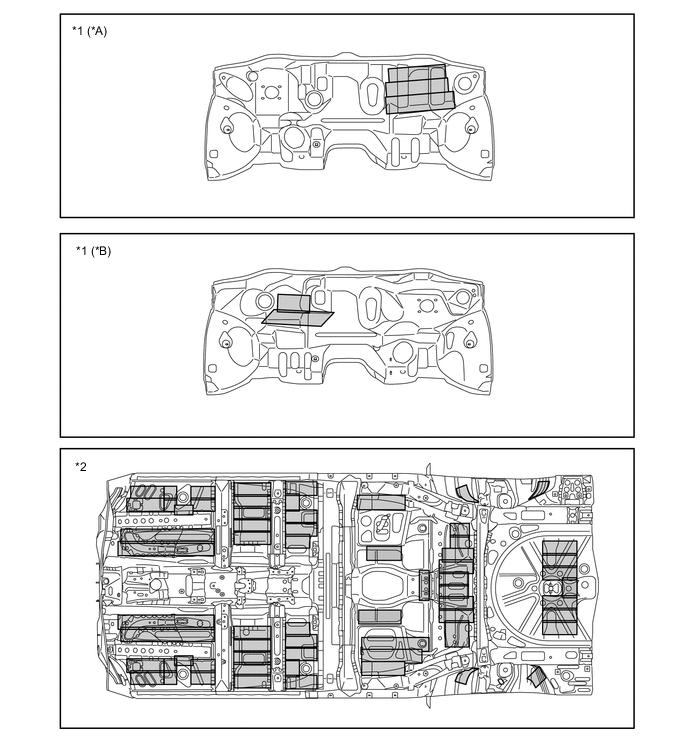 *1 (*A)

*1 (*B)

*2