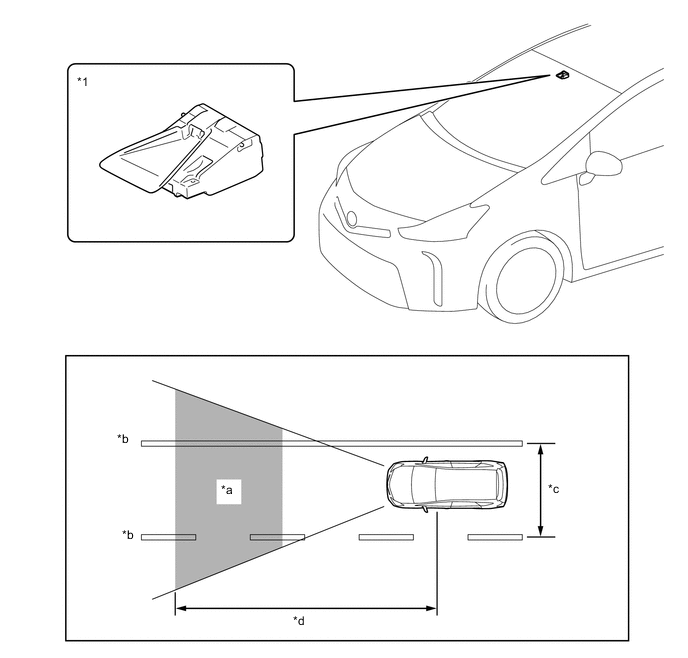 *1

*b

*a

*c

*b

*d