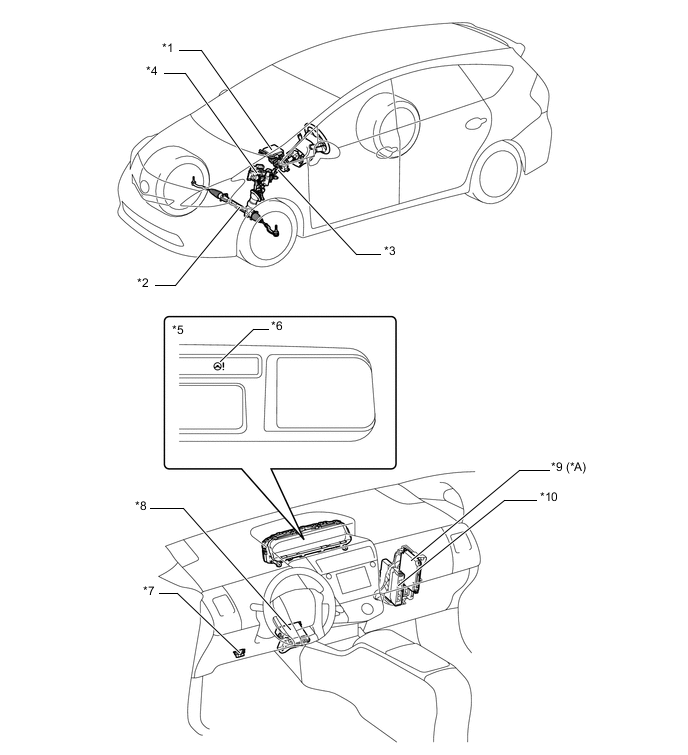 *1
*4
*3
*2
*5
*6
*9 (*A)
*10
*8
*7