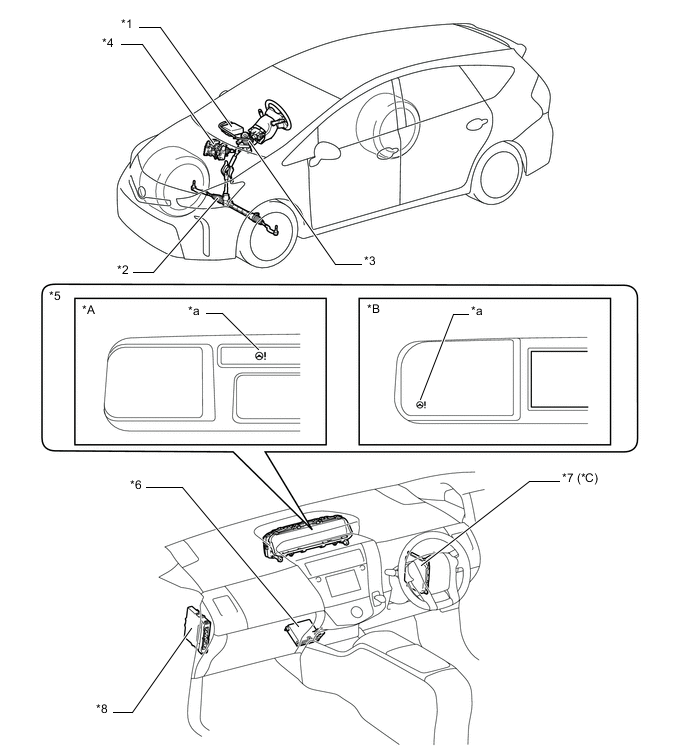 *1
*4
*2
*3
*5
*A
*a
*B
*a
*6
*7 (*C)
*8