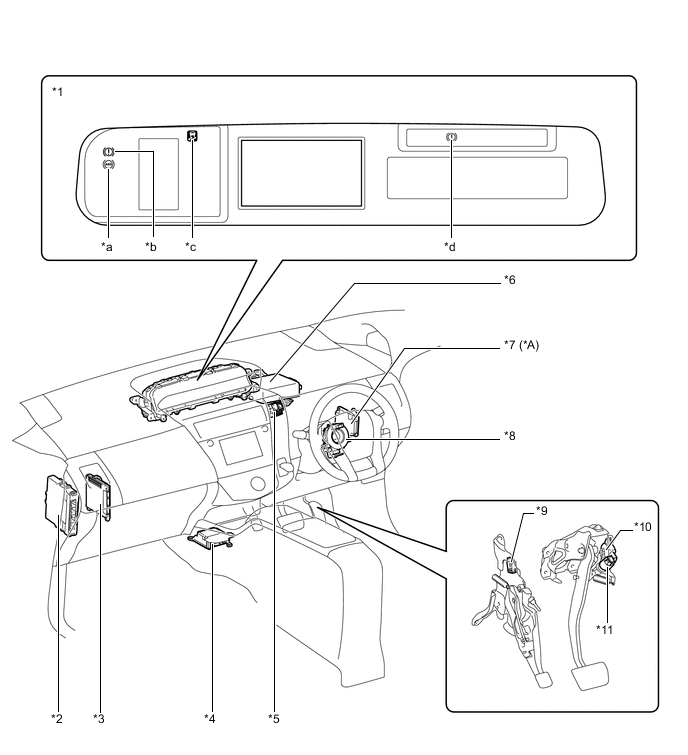 *1

*a *b *c *d

*6

*7 (*A)

*8

*9

*10

*11

*2 *3 *4 *5