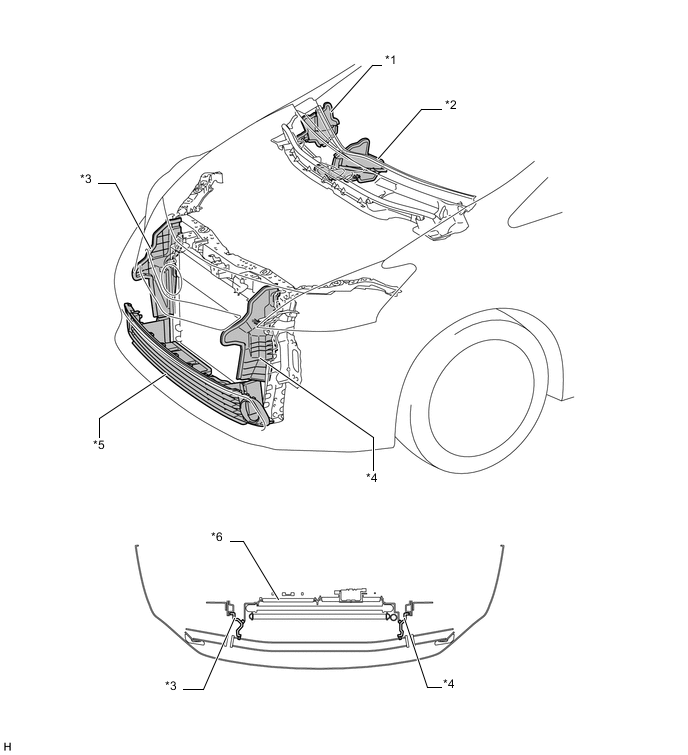 *1

*2

*3

*5

*4

*6

*3

*4

H