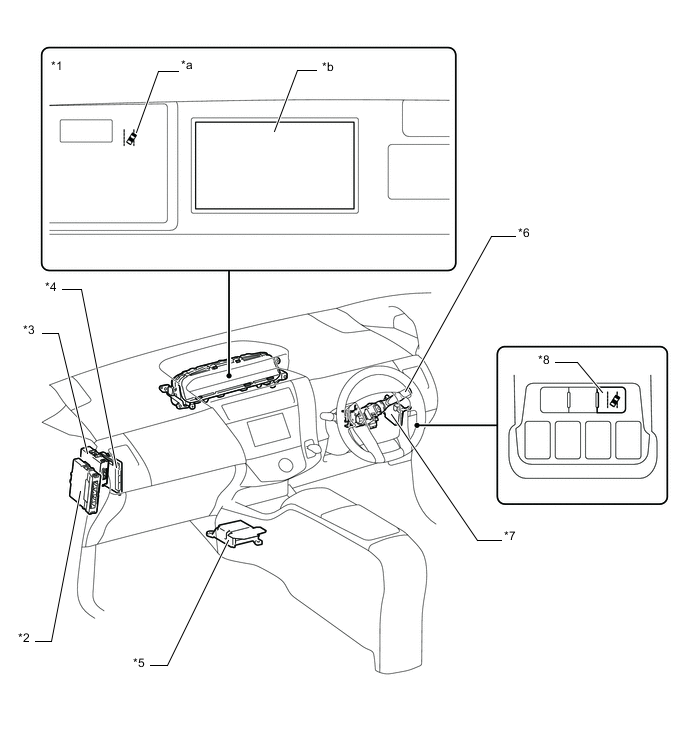 *1
*a
*b
*6
*4
*3
*8
*7
*2
*5