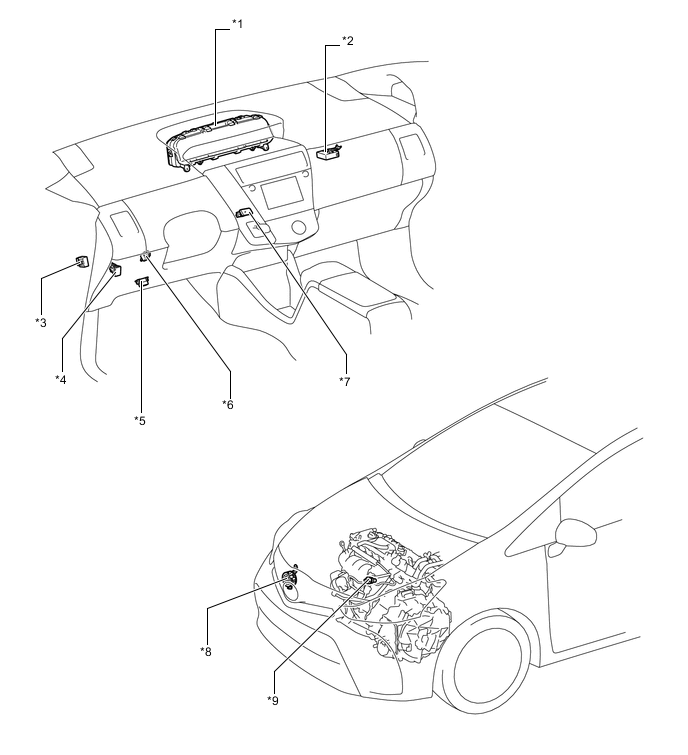 *1
*2
*3
*4
*5
*6
*7
*8
*9