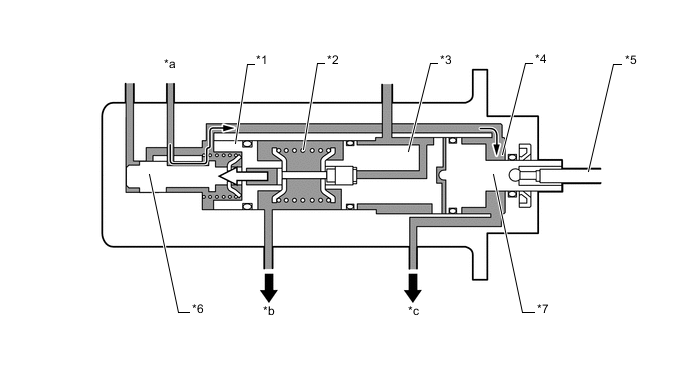 *a
*1
*2
*3
*4
*5
*6
*b
*c
*7