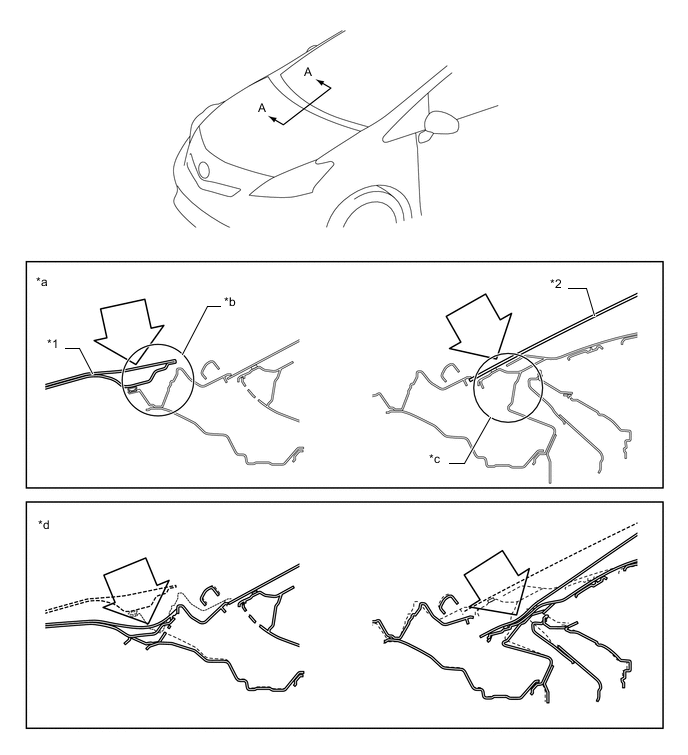 A

A

*a

*1

*b

*2

*c

*d