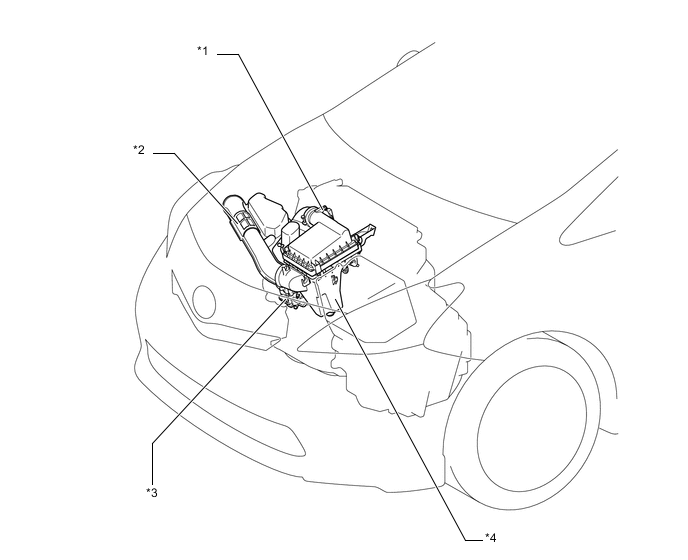 *1

*2

*3

*4