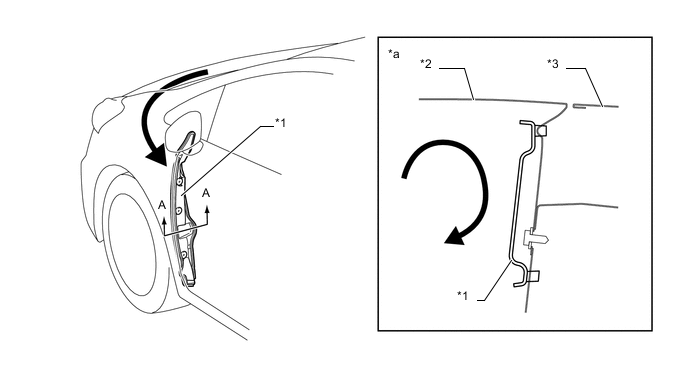 *1
A
A
*a
*2
*3
*1