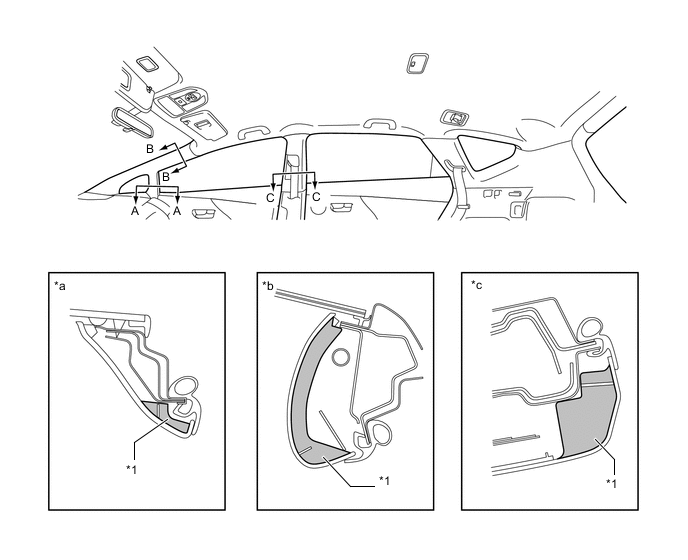 B
B
A
A
C
C

*a
*1

*b
*1

*c
*1