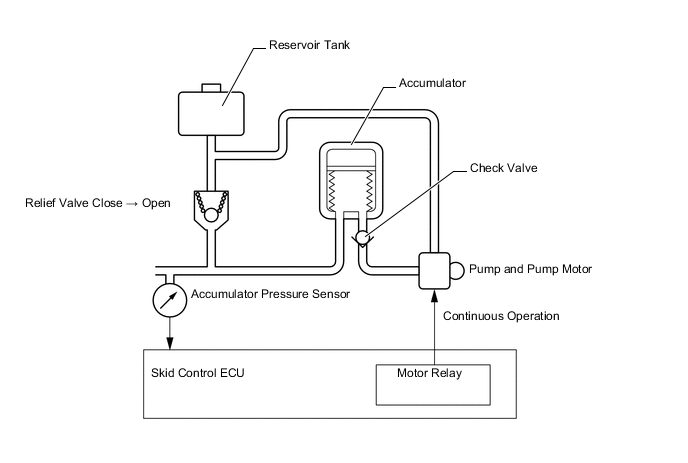 Reservoir Tank

Accumulator

Check Valve

Relief Valve Close → Open

Pump and Pump Motor

Accumulator Pressure Sensor

Continuous Operation

Skid Control ECU

Motor Relay