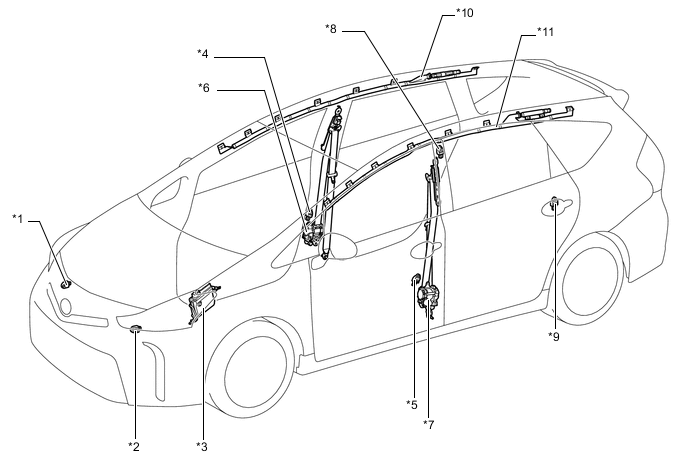 *10
*8
*11
*4
*6
*1
*9
*5
*7
*2
*3