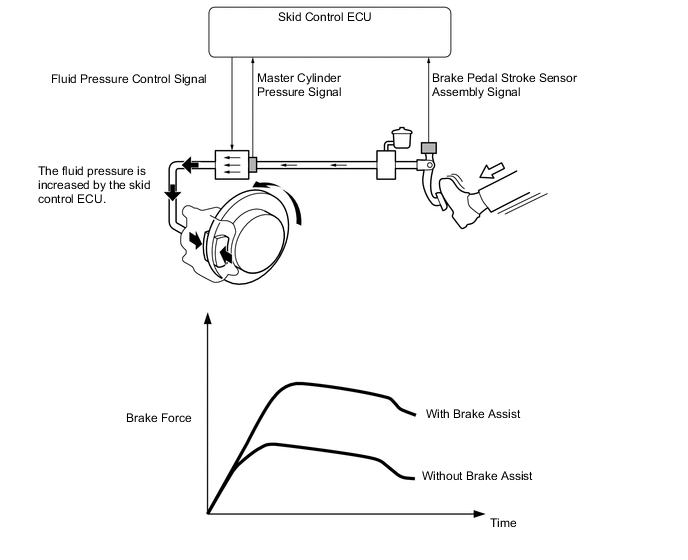 Skid Control ECU

Fluid Pressure Control Signal

Master Cylinder Pressure Signal

Brake Pedal Stroke Sensor Assembly Signal

The fluid pressure is increased by the skid control ECU.

Brake Force

With Brake Assist

Without Brake Assist

Time