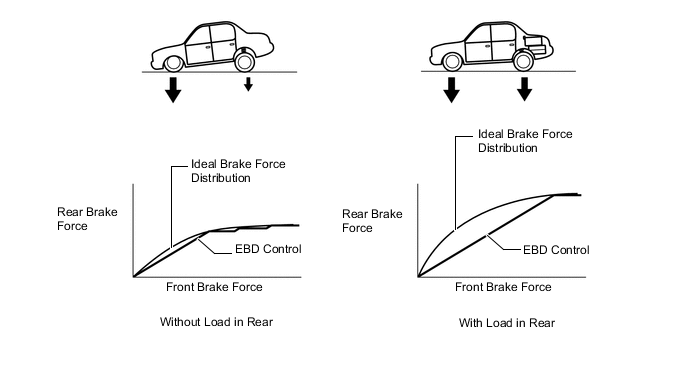 Ideal Brake Force Distribution

Rear Brake Force

EBD Control

Front Brake Force

Without Load in Rear

Ideal Brake Force Distribution

Rear Brake Force

EBD Control

Front Brake Force

With Load in Rear