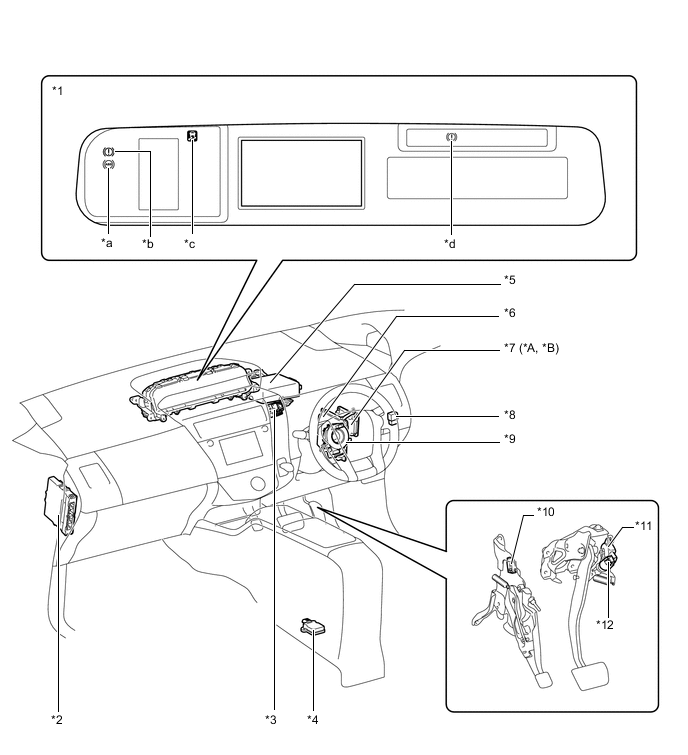 *1

*a

*b

*c

*d

*5

*6

*7 (*A, *B)

*8

*9

*10

*11

*12

*2

*3

*4