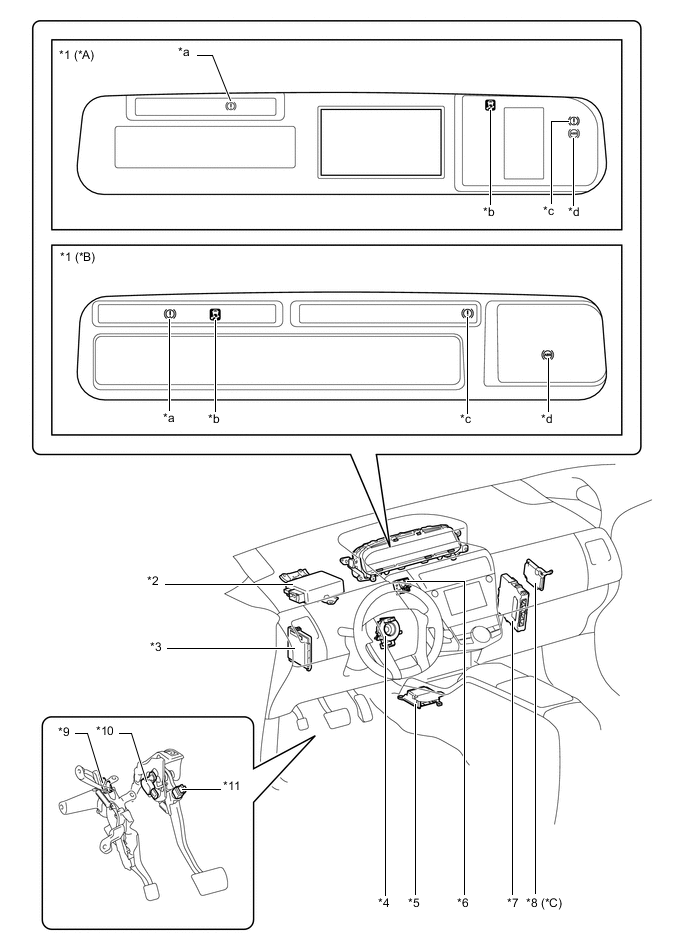 *1 (*A)

*a

*b

*c

*d

*1 (*B)

*a

*b

*c

*d

*2

*3

*9

*10

*11

*4

*5

*6

*7

*8 (*C)