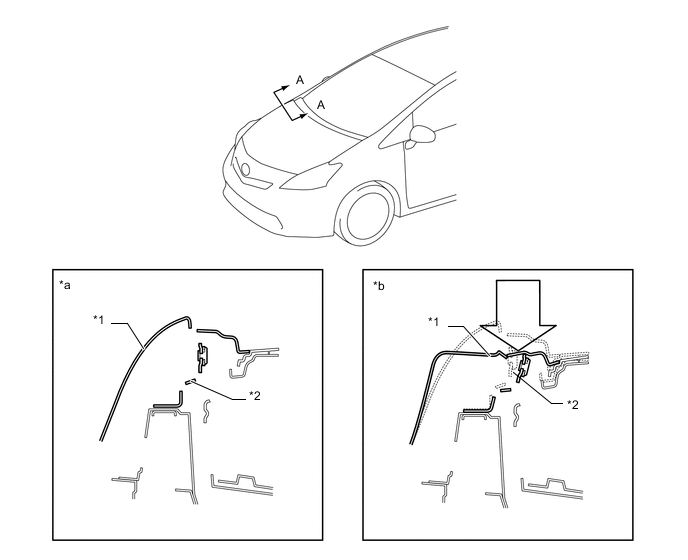 A
A

*a
*1
*2

*b
*1
*2