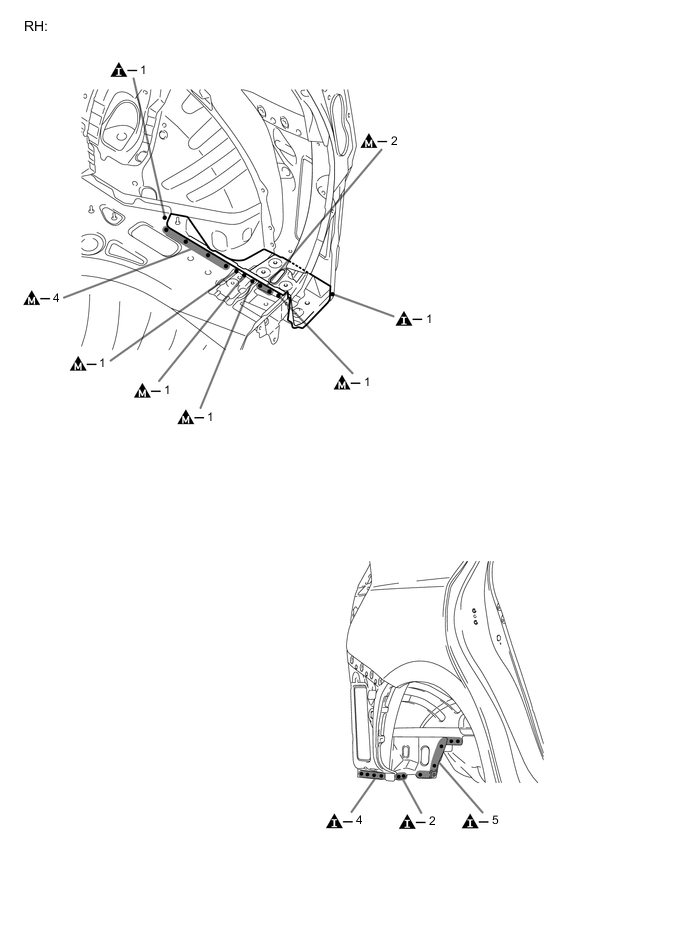 RH:

I – 1

M – 2

M – 4

I – 1

M – 1

M – 1

M – 1

M – 1

I – 4

I – 2

I – 5