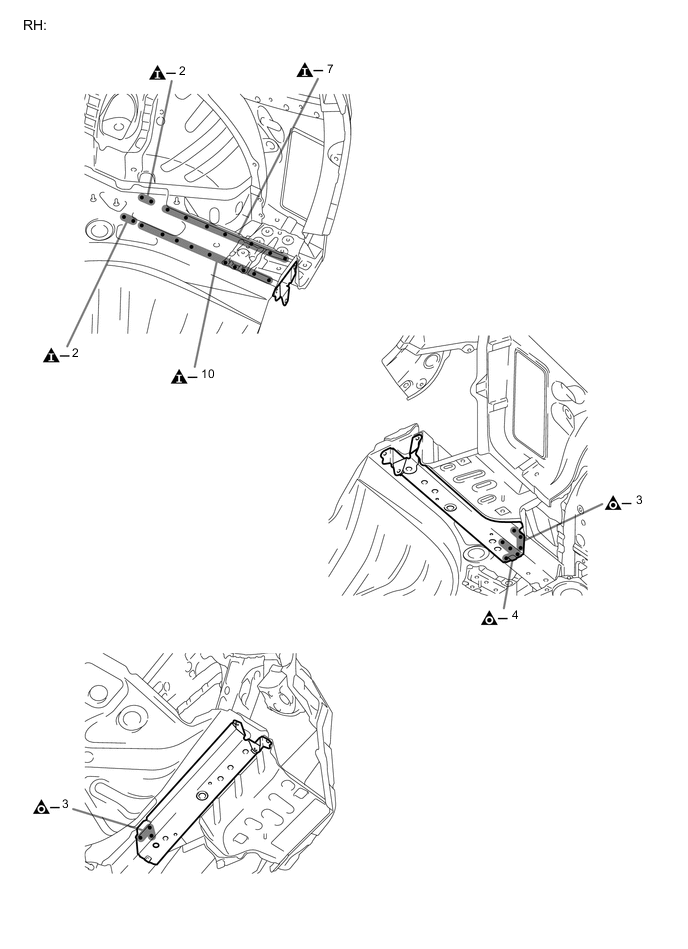 RH:

– 2

– 7

– 2

– 10

– 3

– 4

– 3