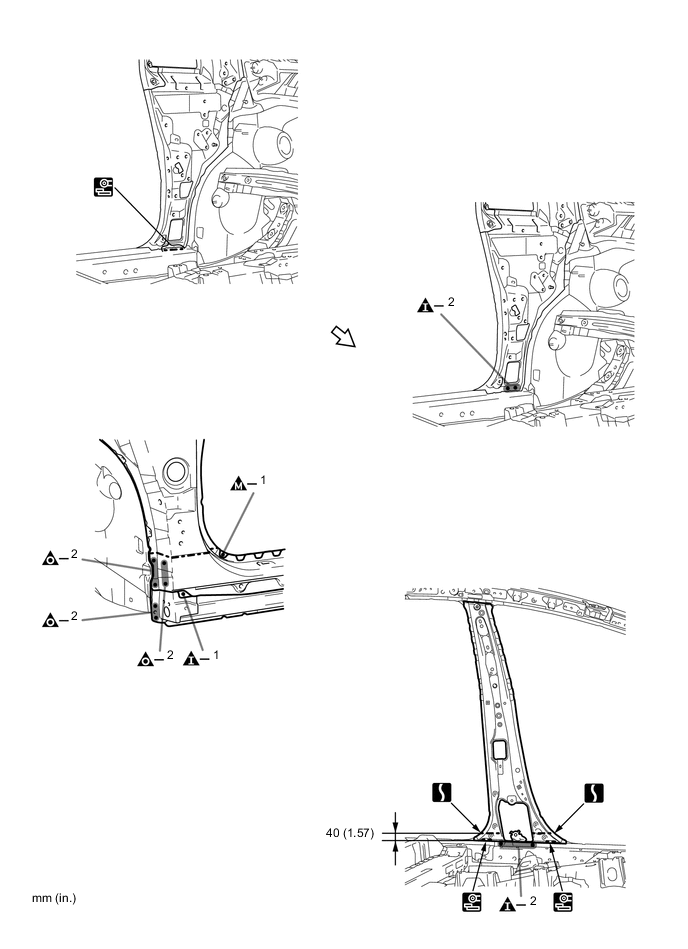 – 2

– 1

– 2

– 2

– 2

– 1

40 (1.57)

– 2

mm (in.)