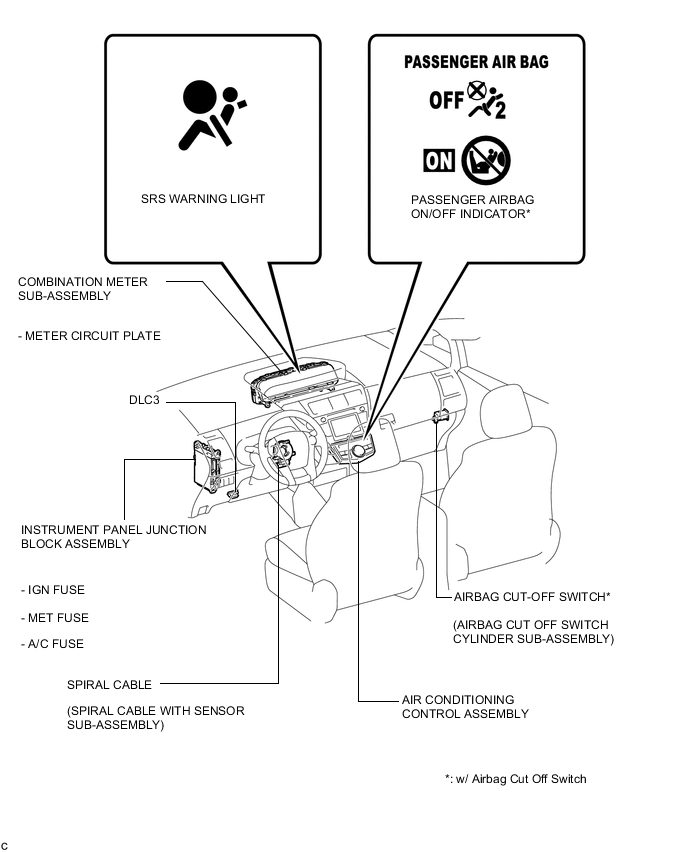 SRS WARNING LIGHT

PASSENGER AIR BAG

OFF

2

ON

PASSENGER AIRBAG ON/OFF INDICATOR*

COMBINATION METER SUB-ASSEMBLY

- METER CIRCUIT PLATE

DLC3

INSTRUMENT PANEL JUNCTION BLOCK ASSEMBLY

- IGN FUSE

- MET FUSE

- A/C FUSE

SPIRAL CABLE

(SPIRAL CABLE WITH SENSOR SUB-ASSEMBLY)

AIRBAG CUT-OFF SWITCH*

(AIRBAG CUT OFF SWITCH CYLINDER SUB-ASSEMBLY)

AIR CONDITIONING CONTROL ASSEMBLY

*: w/ Airbag Cut Off Switch

C