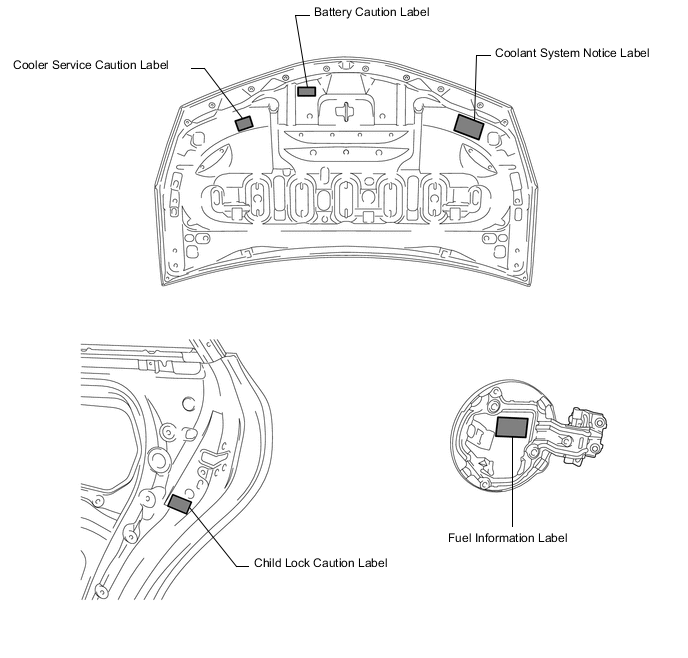 Battery Caution Label

Cooler Service Caution Label

Coolant System Notice Label

Fuel Information Label

Child Lock Caution Label