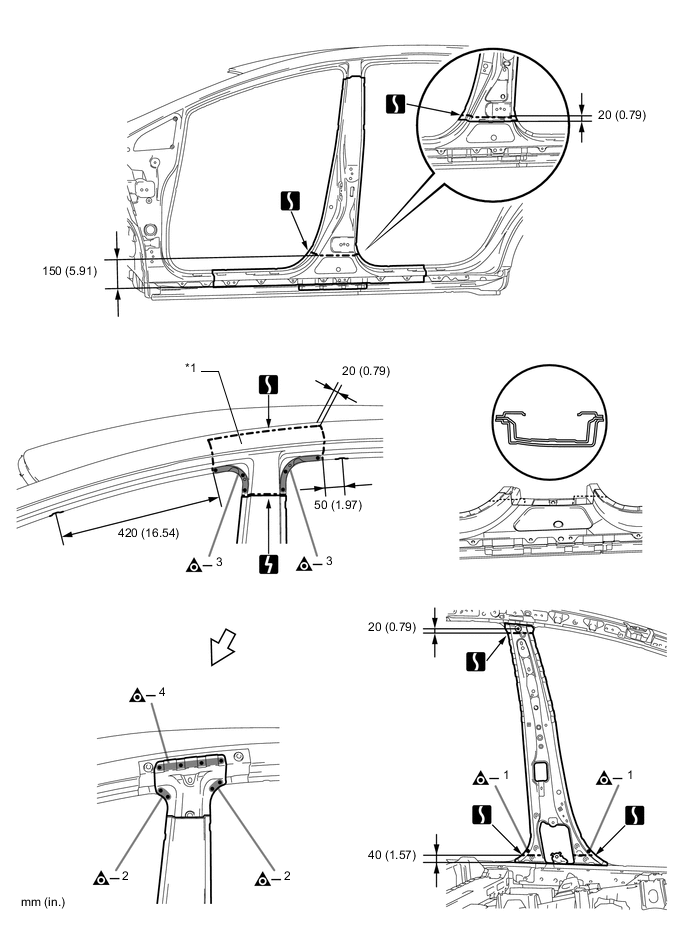 20 (0.79)

150 (5.91)

*1

20 (0.79)

50 (1.97)

420 (16.54)

3

3

20 (0.79)

4

1

1

40 (1.57)

2

2

mm (in.)