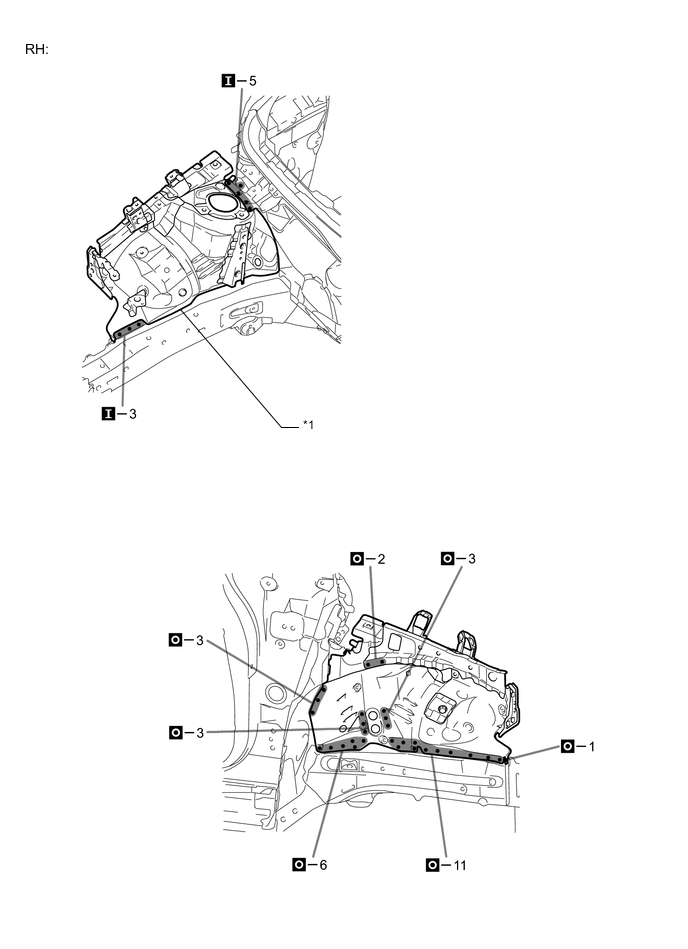 RH:

I – 5

I – 3

*1

O – 2

O – 3

O – 3

O – 3

O – 1

O – 6

O – 11