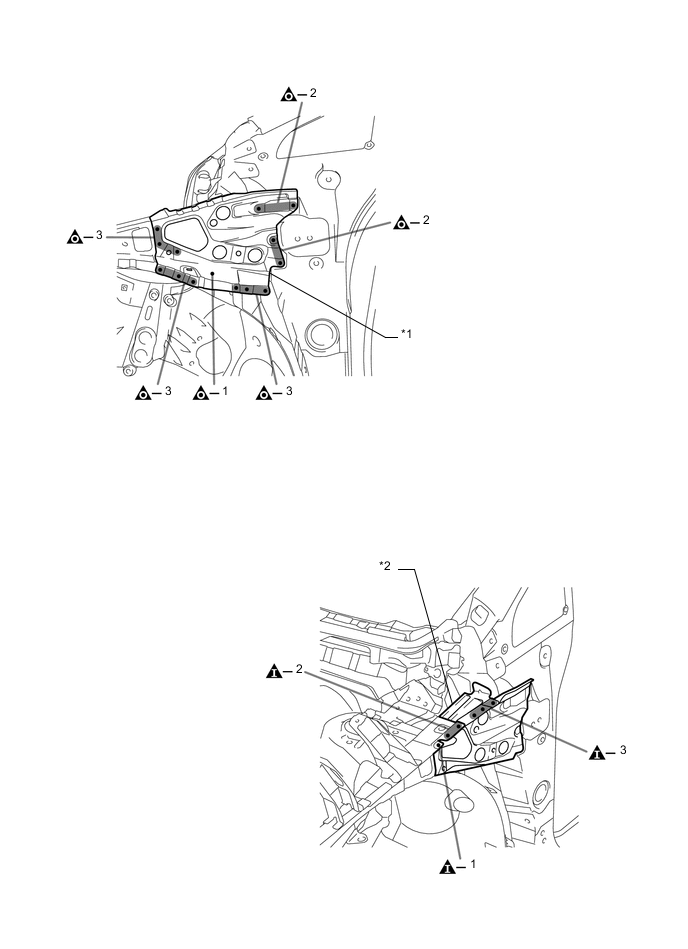 – 2

– 3

– 2

*1

– 3

– 1

– 3

*2

– 2

– 3

– 1