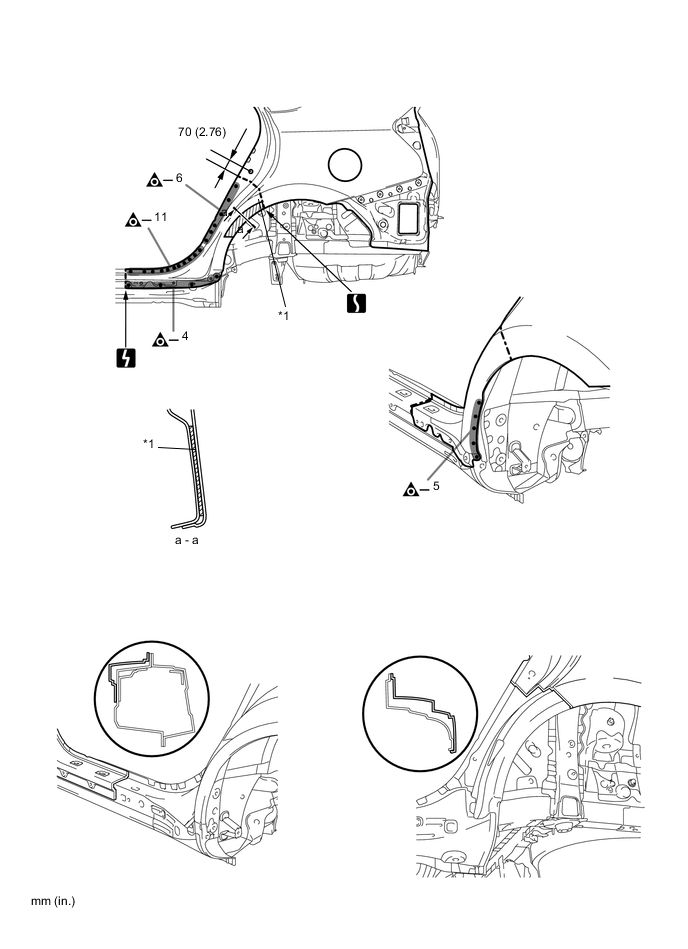 70 (2.76)

6

11

a

a

*1

4

*1

a - a

5

mm (in.)