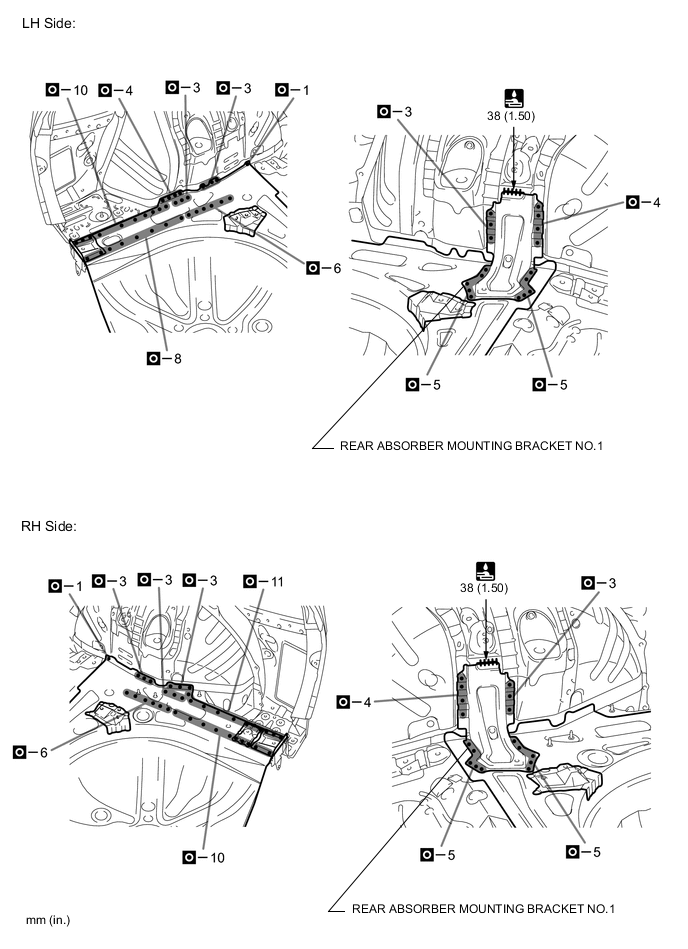 LH Side:

– 10
– 4
– 3
– 3
– 1
– 6
– 8

38 (1.50)
– 3
– 4
– 5
– 5

REAR ABSORBER MOUNTING BRACKET NO.1

RH Side:

– 1
– 3
– 3
– 3
– 11
– 6
– 10

38 (1.50)
– 3
– 4
– 5
– 5

REAR ABSORBER MOUNTING BRACKET NO.1

mm (in.)