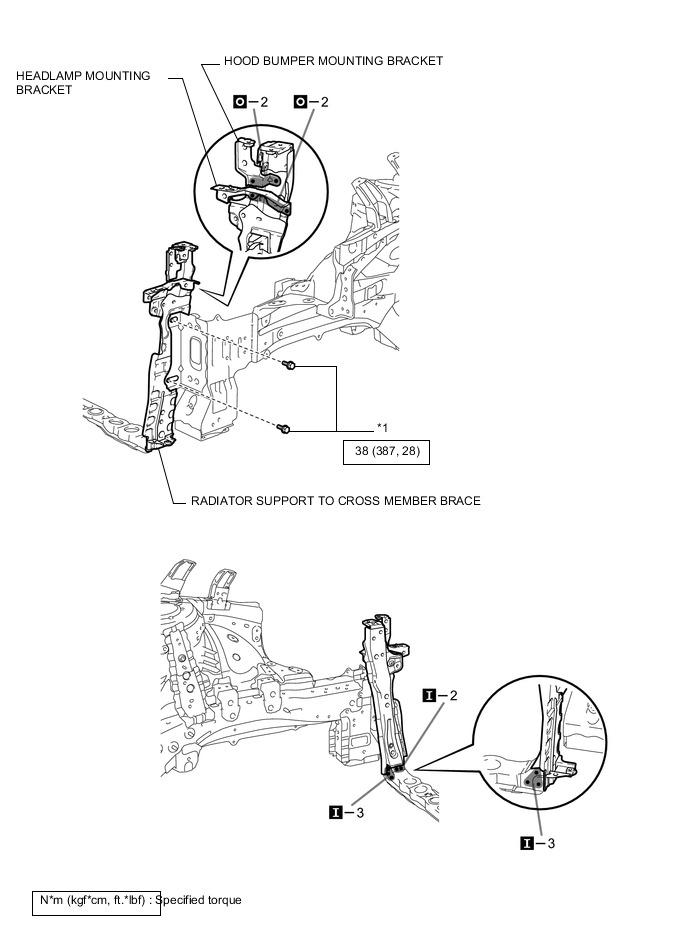 HEADLAMP MOUNTING BRACKET

HOOD BUMPER MOUNTING BRACKET

O – 2

O – 2

*1

38 (387, 28)

RADIATOR SUPPORT TO CROSS MEMBER BRACE

I – 2

I – 3

I – 3

N*m (kgf*cm, ft.*lbf) : Specified torque