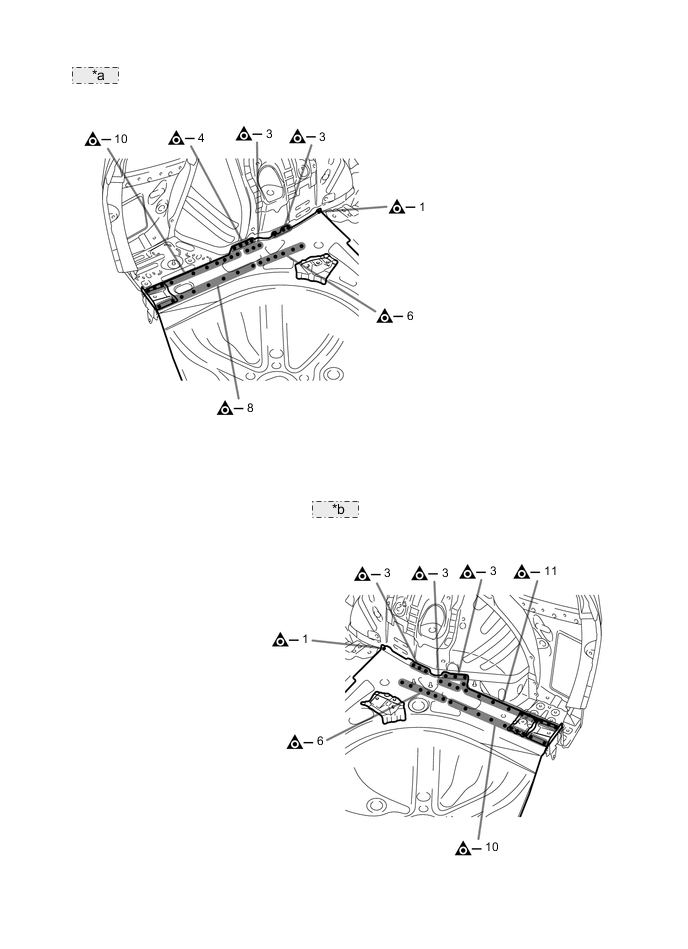 *a

– 10
– 4
– 3
– 3
– 1
– 6
– 8

*b

– 3
– 3
– 3
– 11
– 1
– 6
– 10